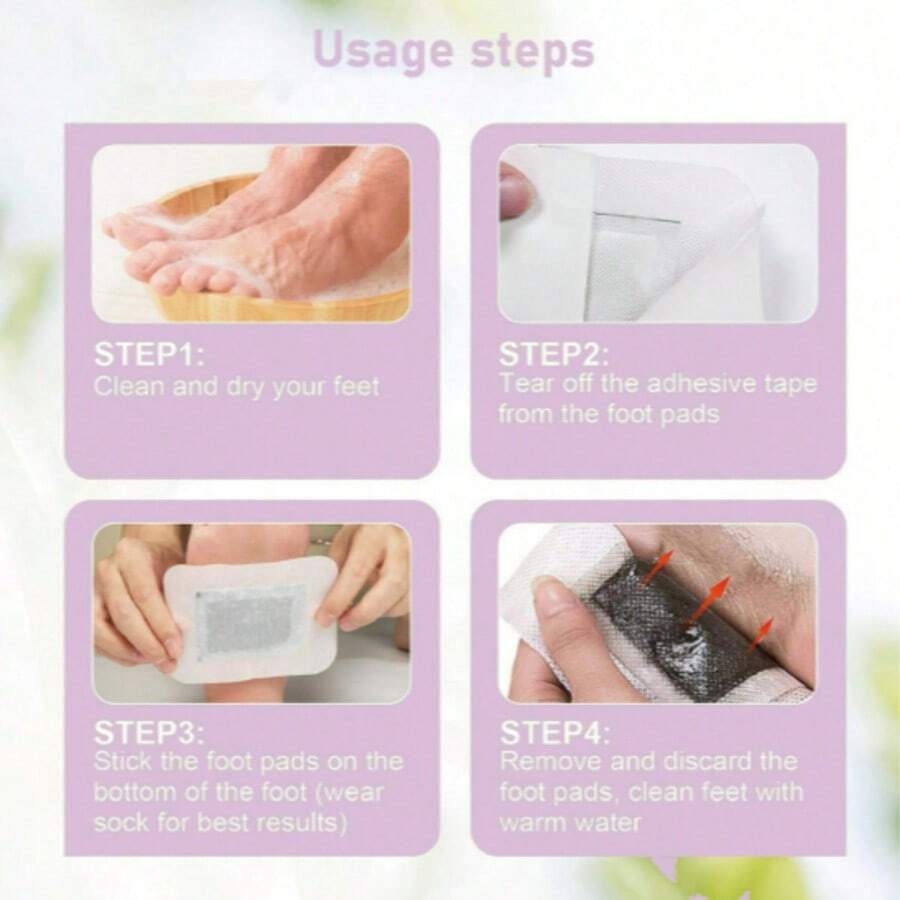 Usage steps

STEP1:
Clean and dry your feet

STEP2:
Tear off the adhesive tape from the foot pads

STEP3:
Stick the foot pads on the bottom of the foot (wear sock for best results)

STEP4:
Remove and discard the foot pads, clean feet with warm water